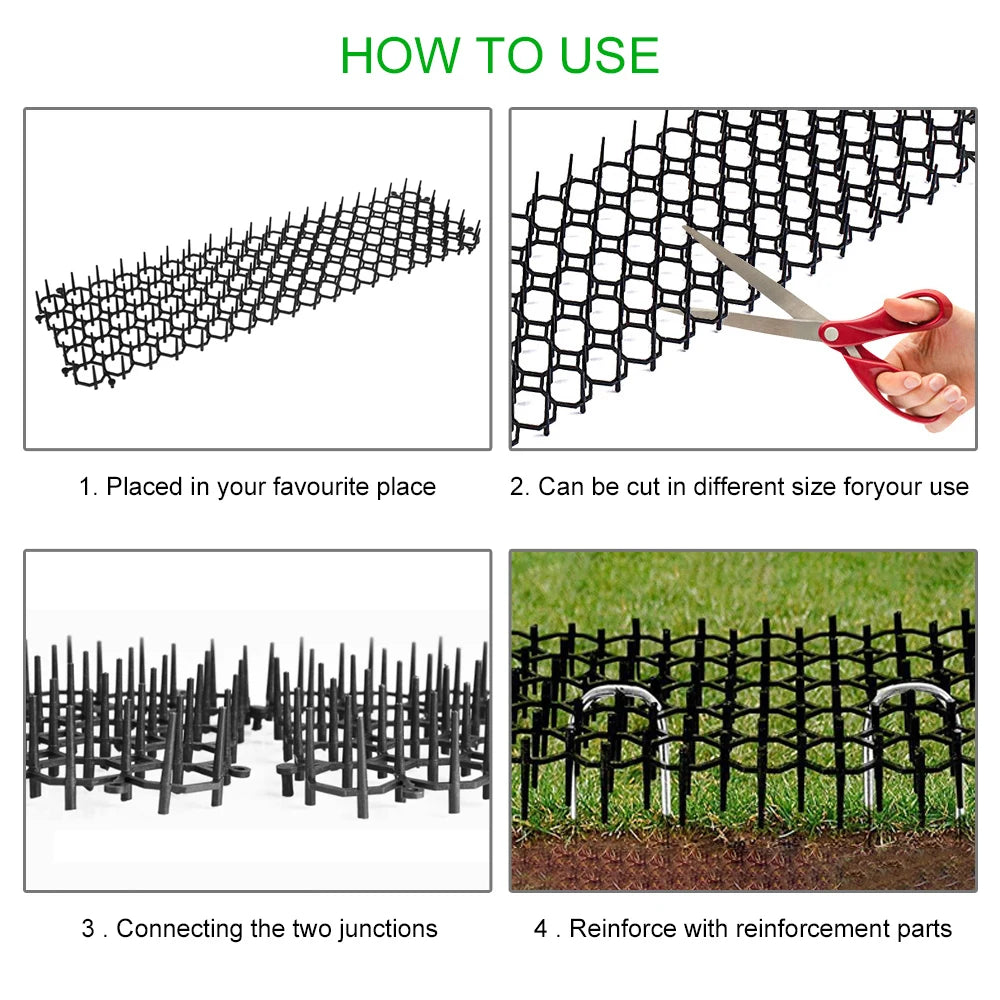 HOW TO USE

1. Placed in your favourite place

2. Can be cut in different size foryour use

3 . Connecting the two junctions

4 . Reinforce with reinforcement parts