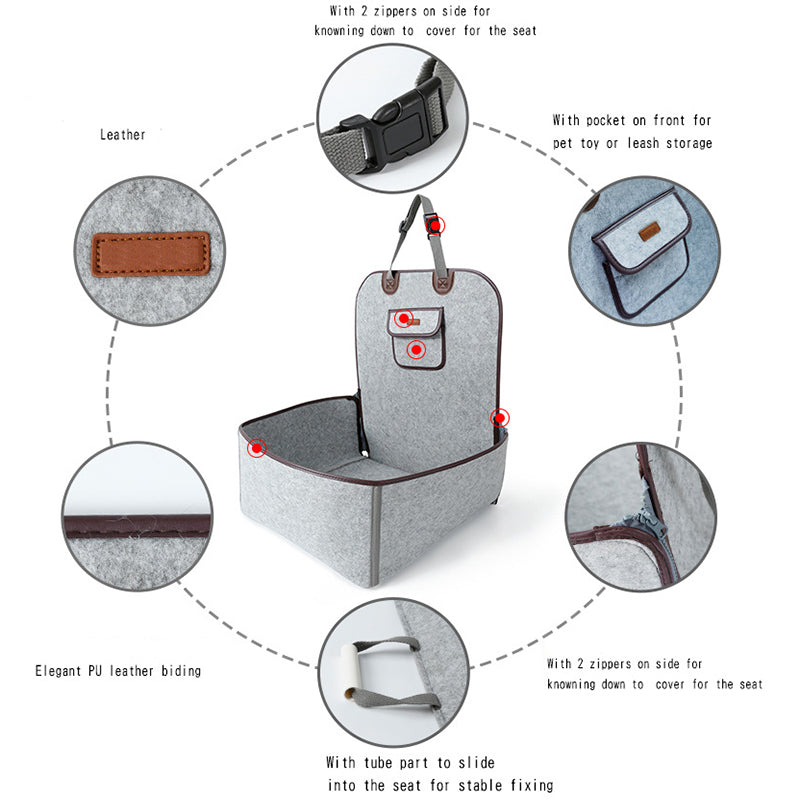 With 2 zippers on side for knowning down to cover for the seat

Leather

With pocket on front for pet toy or leash storage

Elegant PU leather biding

With 2 zippers on side for knowning down to cover for the seat

With tube part to slide into the seat for stable fixing