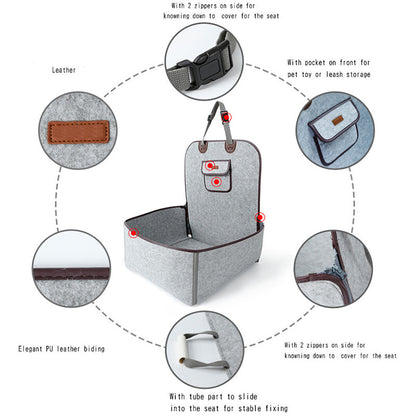 With 2 zippers on side for knowning down to cover for the seat

Leather

With pocket on front for pet toy or leash storage

Elegant PU leather biding

With 2 zippers on side for knowning down to cover for the seat

With tube part to slide into the seat for stable fixing