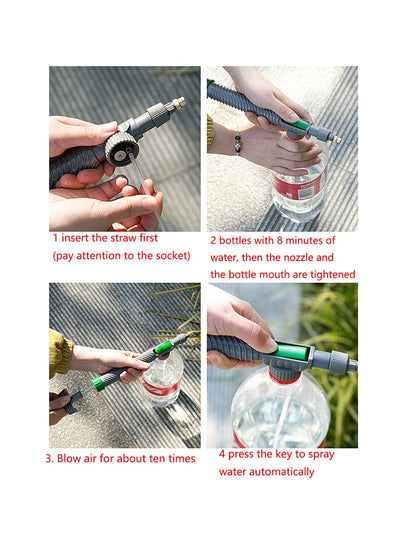 1 insert the straw first
(pay attention to the socket)

2 bottles with 8 minutes of water, then the nozzle and the bottle mouth are tightened

3. Blow air for about ten times

4 press the key to spray water automatically