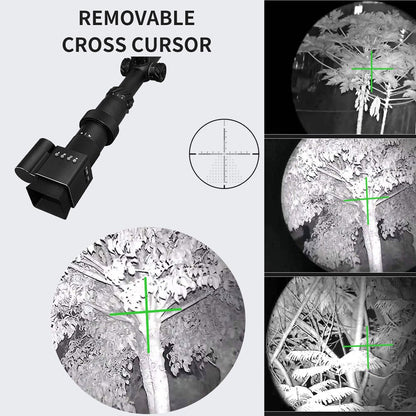 REMOVABLE
CROSS CURSOR