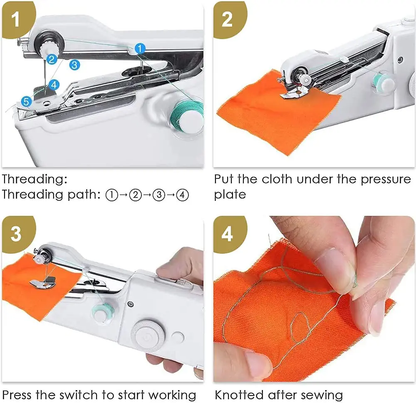 1

1
2
3
4
5

Threading:
Threading path: ①→②→③→④

2

Put the cloth under the pressure plate

3

Press the switch to start working

4

Knotted after sewing