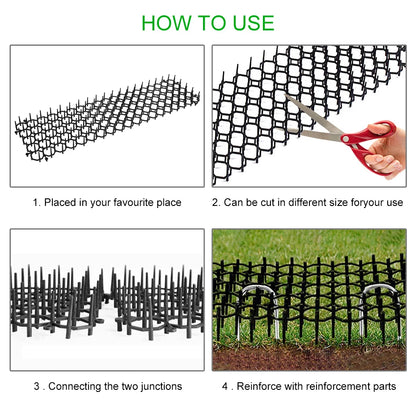 HOW TO USE

1. Placed in your favourite place

2. Can be cut in different size foryour use

3 . Connecting the two junctions

4 . Reinforce with reinforcement parts