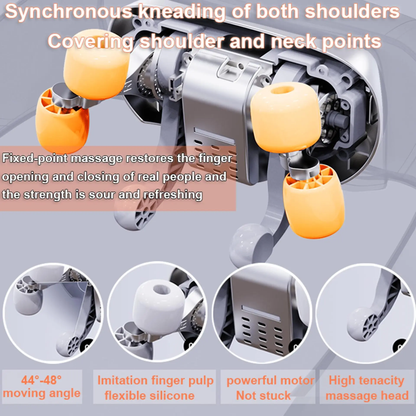 Synchronous kneading of both shoulders
Covering shoulder and neck points

Fixed-point massage restores the finger opening and closing of real people and the strength is sour and refreshing

44°-48° moving angle

Imitation finger pulp flexible silicone

powerful motor Not stuck

High tenacity massage head