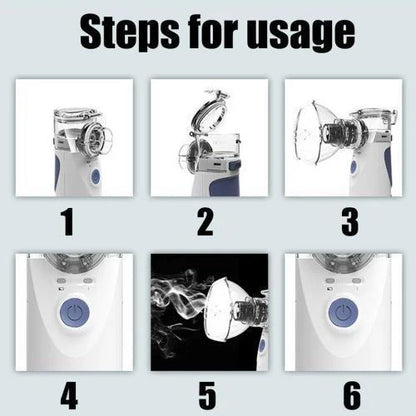 Steps for usage

1

2

3

4

5

6